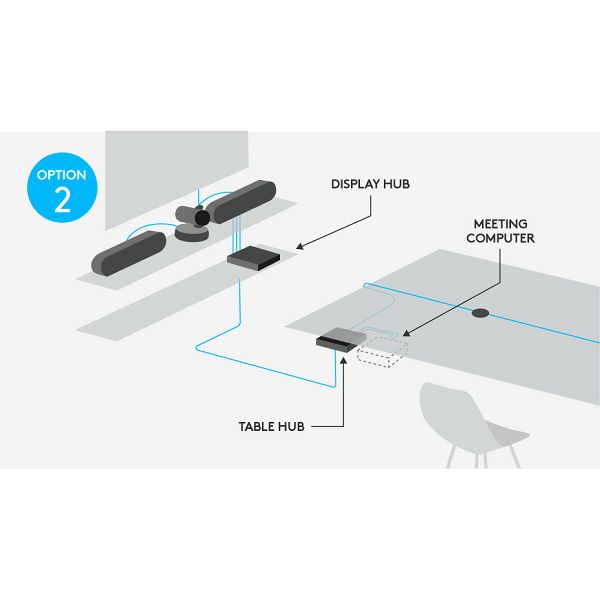 OPTION
2

DISPLAY HUB

MEETING COMPUTER

TABLE HUB